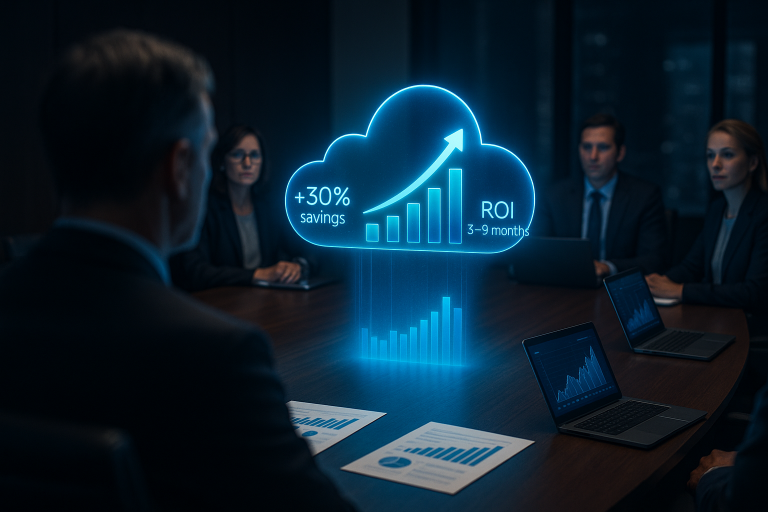 +30%
savings

ROI
3–9 months